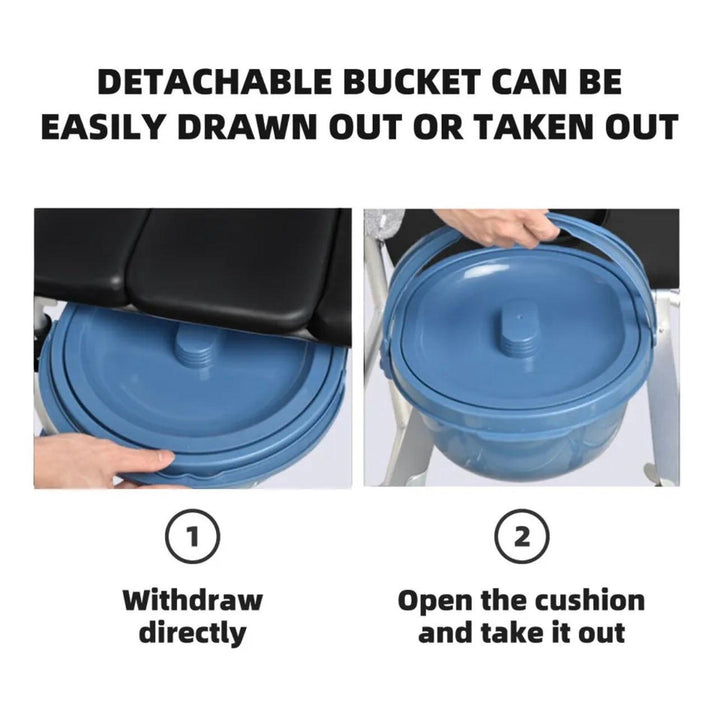 DETACHABLE BUCKET CAN BE EASILY DRAWN OUT OR TAKEN OUT

1

Withdraw directly

2

Open the cushion and take it out