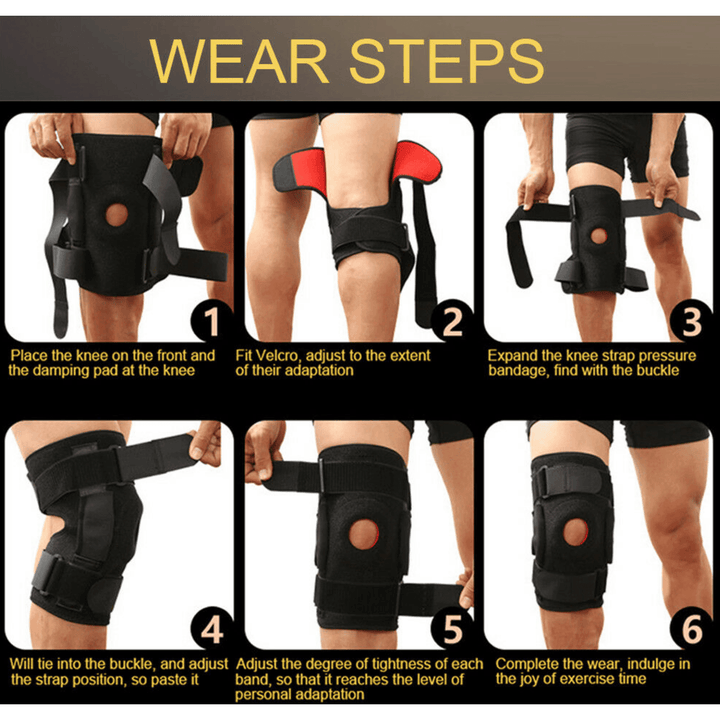 WEAR STEPS

1
Place the knee on the front and the damping pad at the knee

2
Fit Velcro, adjust to the extent of their adaptation

3
Expand the knee strap pressure bandage, find with the buckle

4
Will tie into the buckle, and adjust the strap position, so paste it

5
Adjust the degree of tightness of each band, so that it reaches the level of personal adaptation

6
Complete the wear, indulge in the joy of exercise time